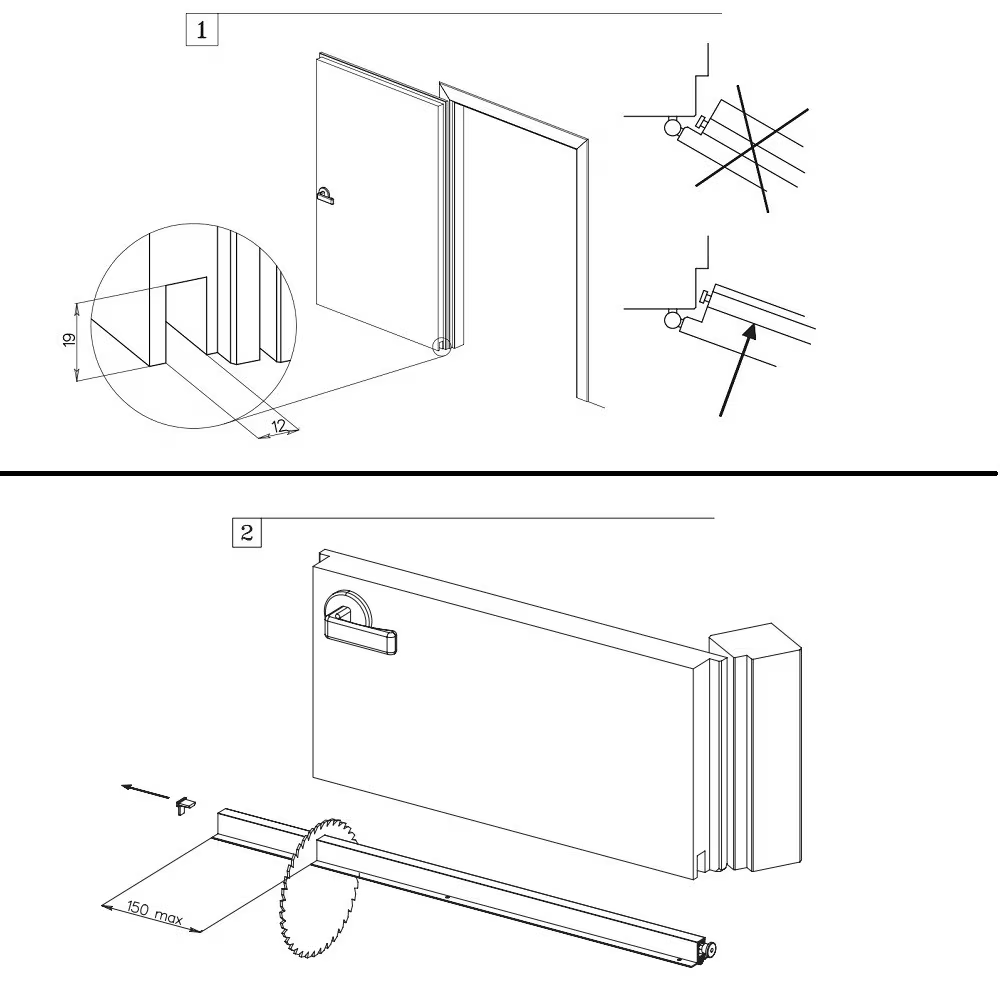 1

19

12

2

150 max